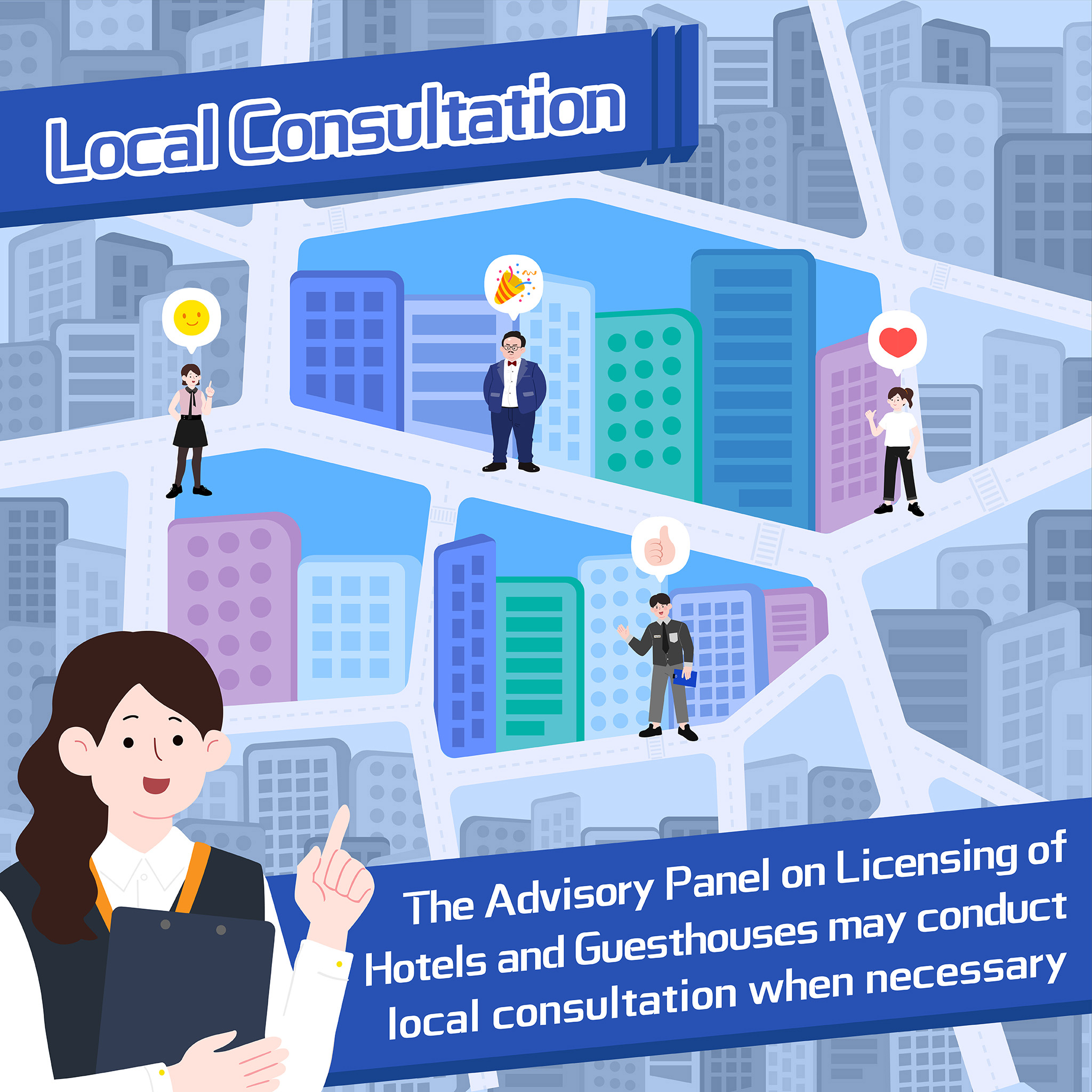 Local Consultation

The Advisory Panel on Licensing of Hotels and Guesthouses may conduct local consultation when necessary