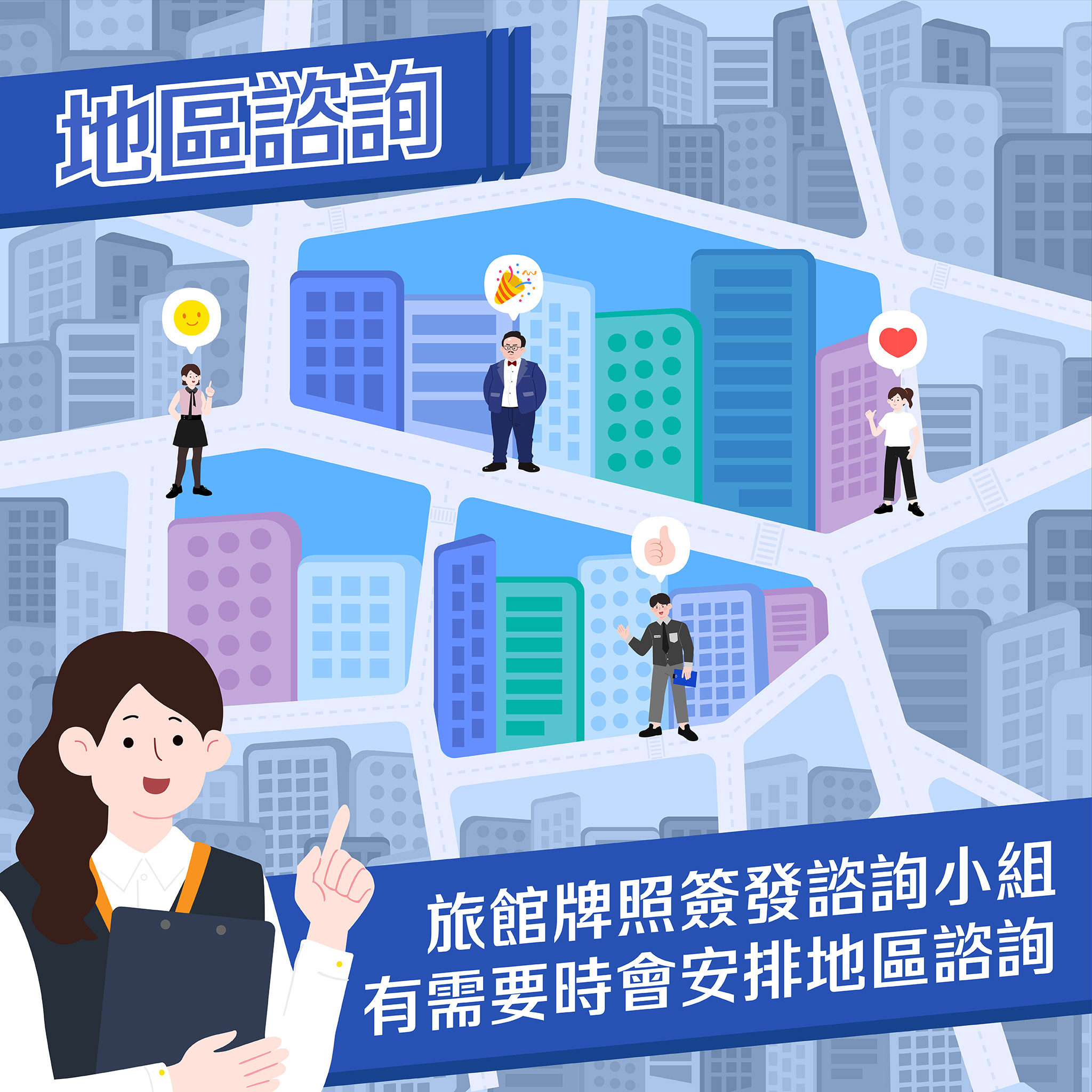 地區諮詢

旅館牌照簽發諮詢小組
有需要時會安排地區諮詢