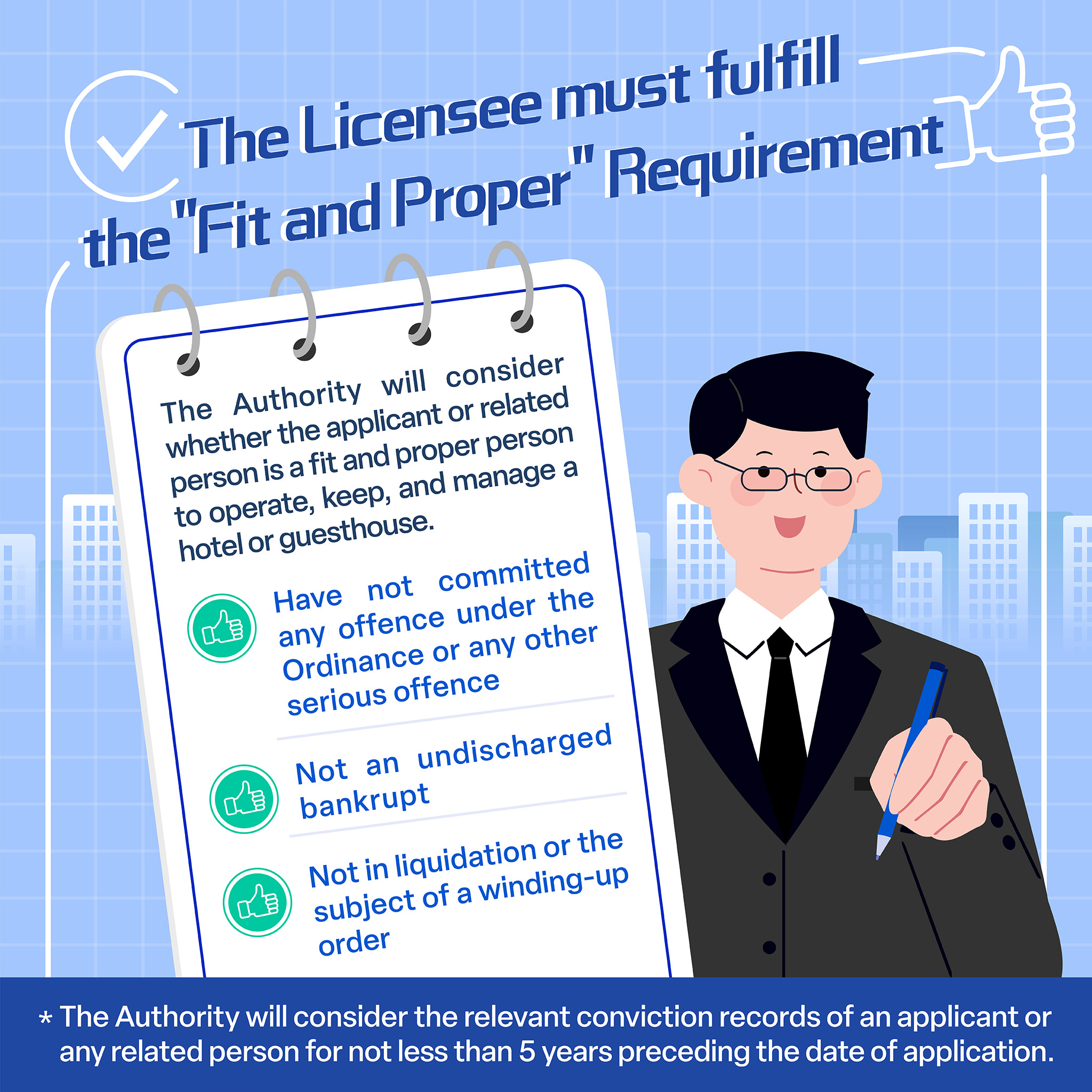 The Licensee must fulfill the "Fit and Proper" Requirement

The Authority will consider whether the applicant or related person is a fit and proper person to operate, keep, and manage a hotel or guesthouse.

Have not committed any offence under the Ordinance or any other serious offence

Not an undischarged bankrupt

Not in liquidation or the subject of a winding-up order

* The Authority will consider the relevant conviction records of an applicant or any related person for not less than 5 years preceding the date of application.